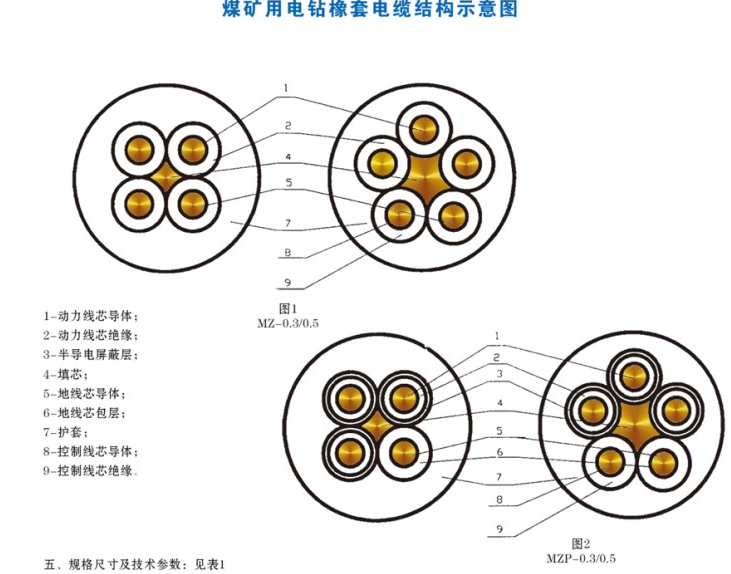 煤矿用电钻橡套电缆结构示意图

1
2
4
5
7
8
9

图1
MZ-0.3/0.5

1-动力线芯导体；
2-动力线芯绝缘；
3-半导电屏蔽层；
4-填芯；
5-地线芯导体；
6-地线芯包层；
7-护套；
8-控制线芯导体；
9-控制线芯绝缘。

1
2
3
4
5
6
7
8
9

图2
MZP-0.3/0.5

五、规格尺寸及技术参数：见表1